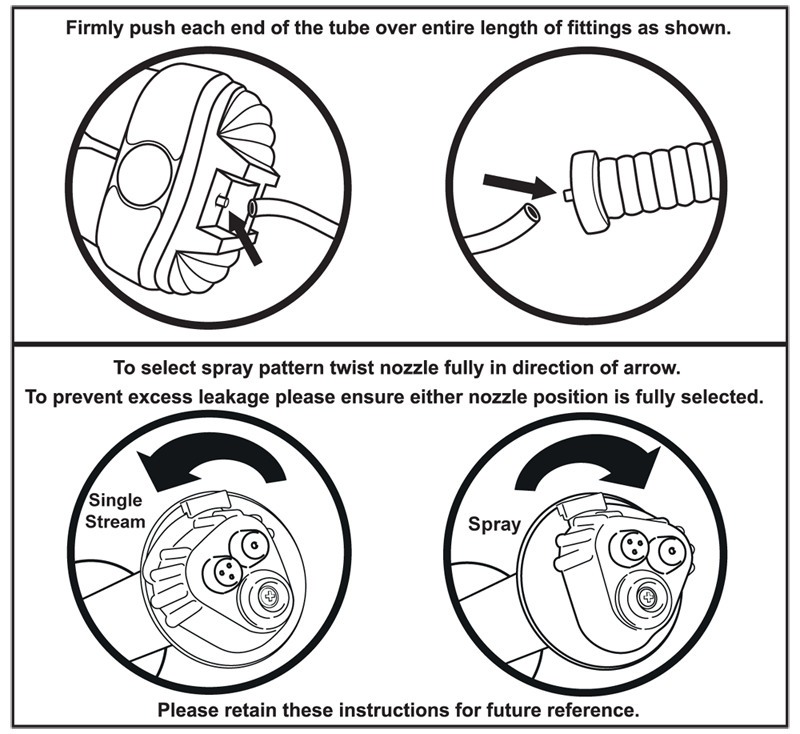 Firmly push each end of the tube over entire length of fittings as shown.

To select spray pattern twist nozzle fully in direction of arrow.
To prevent excess leakage please ensure either nozzle position is fully selected.

Single Stream

Spray

Please retain these instructions for future reference.